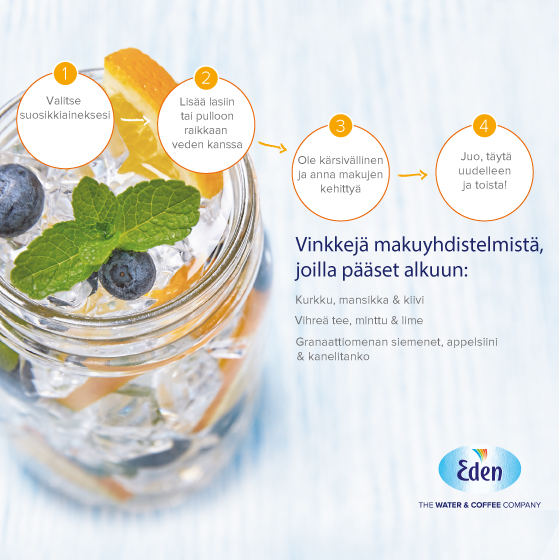 1
Valitse suosikkiaineksesi

2
Lisää lasiin tai pulloon raikkaan veden kanssa

3
Ole kärsivällinen ja anna makujen kehittyä

4
Juo, täytä uudelleen ja toista!

Vinkkejä makuyhdistelmistä, joilla pääset alkuun:

Kurkku, mansikka & kiivi

Vihreä tee, minttu & lime

Granaattiomenan siemenet, appelsiini & kanelitanko

Eden

THE WATER & COFFEE COMPANY